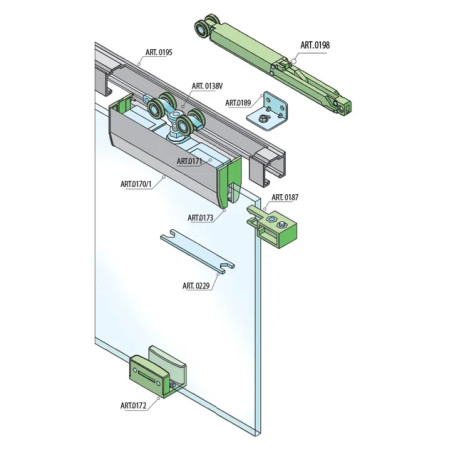 ART.0198

ART. 0195

ART. 0138V

ART.0189

ART.0171

ART.0170/1

ART. 0187

ART.0173

ART. 0229

ART.0172